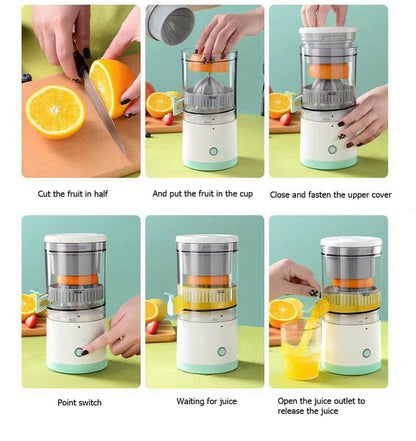 Cut the fruit in half

And put the fruit in the cup

Close and fasten the upper cover

Point switch

Waiting for juice

Open the juice outlet to release the juice